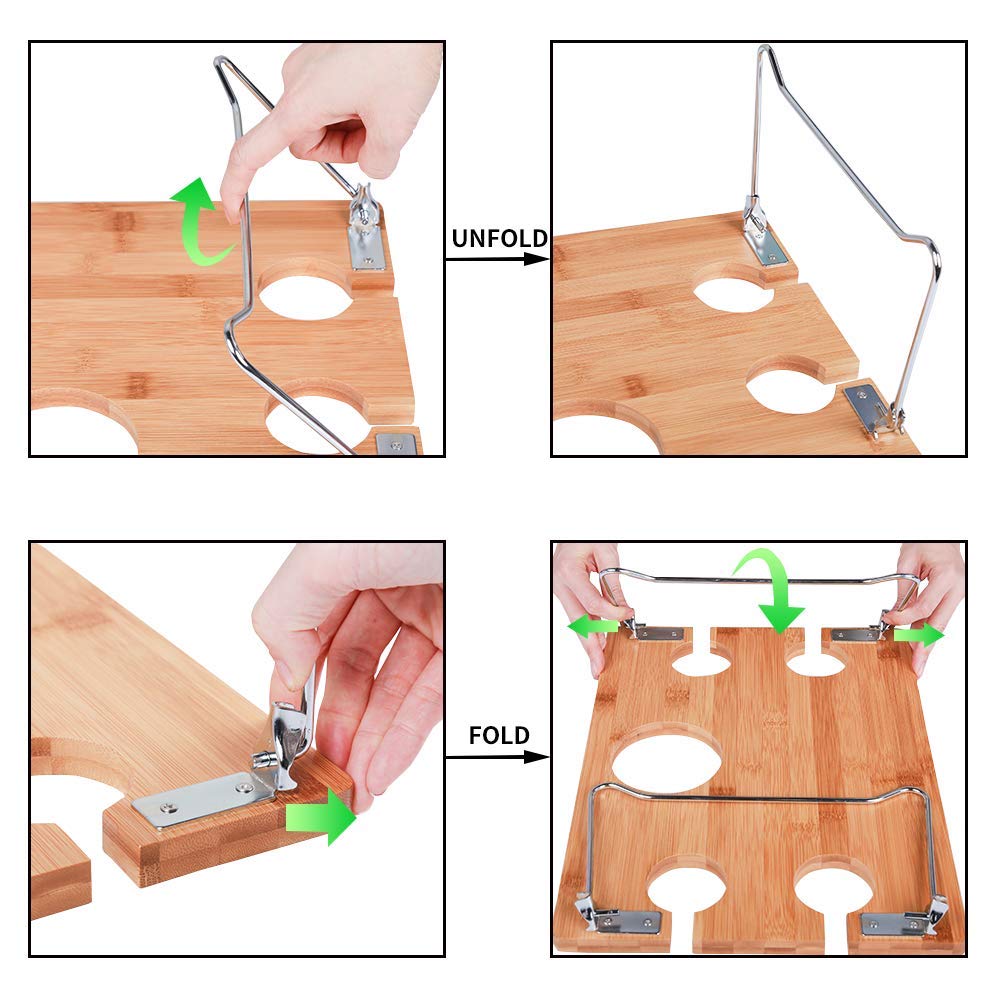 UNFOLD

FOLD